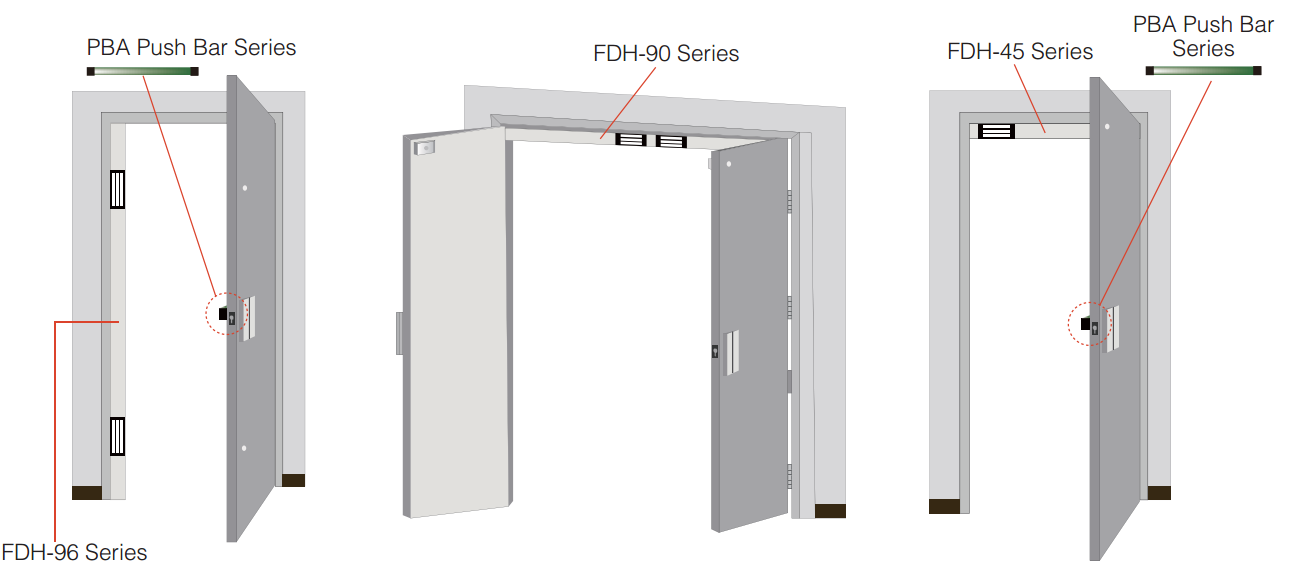 PBA Push Bar Series

FDH-96 Series

FDH-90 Series

FDH-45 Series

PBA Push Bar Series